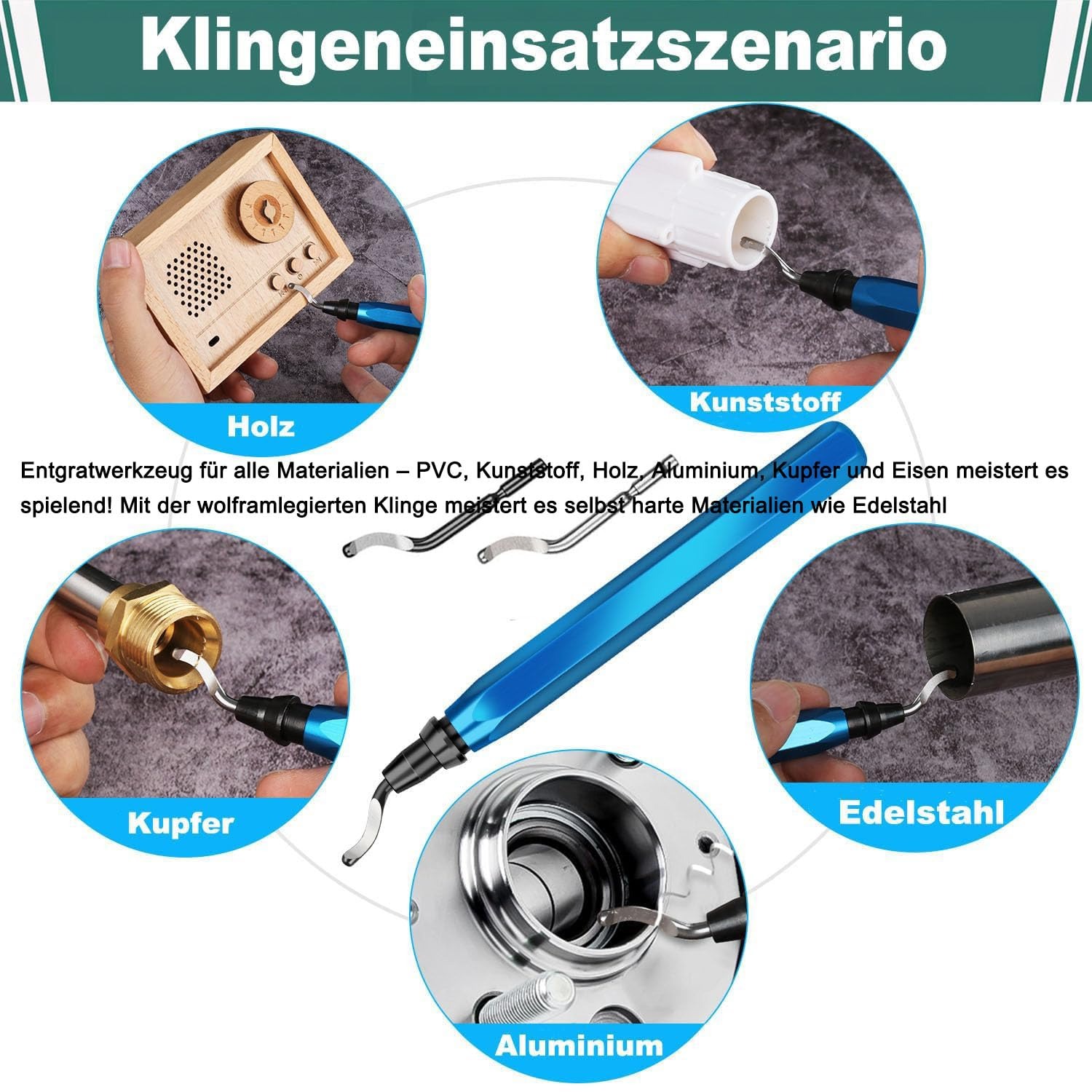 Klingeneinsatzszenario

Holz

Kunststoff

Entgratwerkzeug für alle Materialien – PVC, Kunststoff, Holz, Aluminium, Kupfer und Eisen meistert es spielend! Mit der wolframlegierten Klinge meistert es selbst harte Materialien wie Edelstahl

Kupfer

Edelstahl

Aluminium